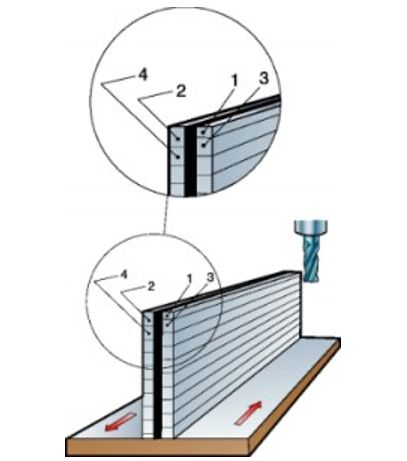 4
2
1
3
4
2
1
3