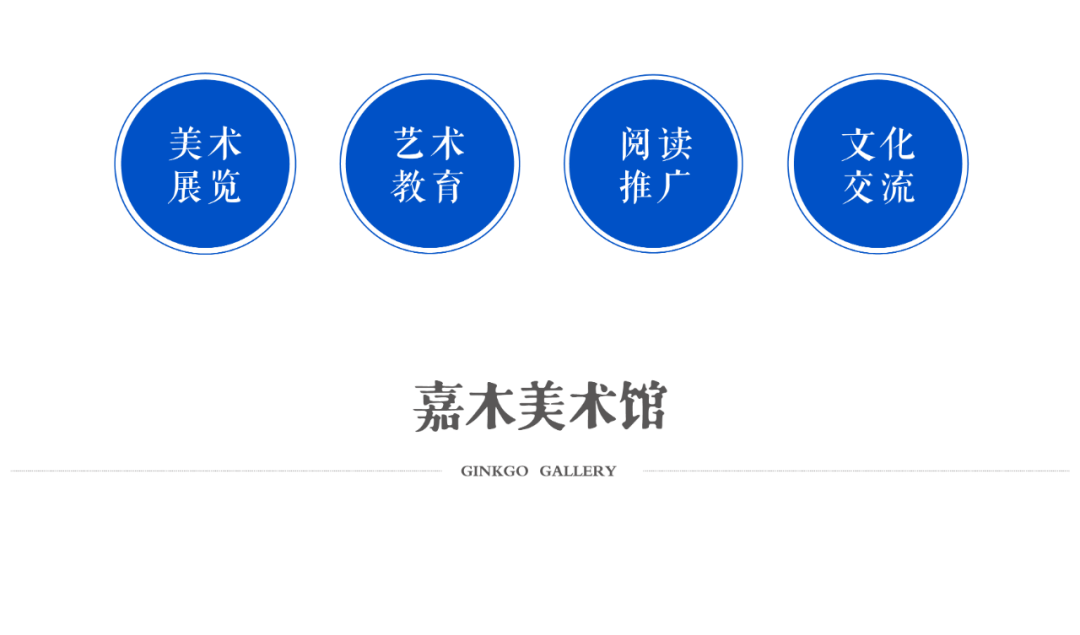 美术
展览

艺术
教育

阅读
推广

文化
交流

嘉木美术馆

GINKGO GALLERY