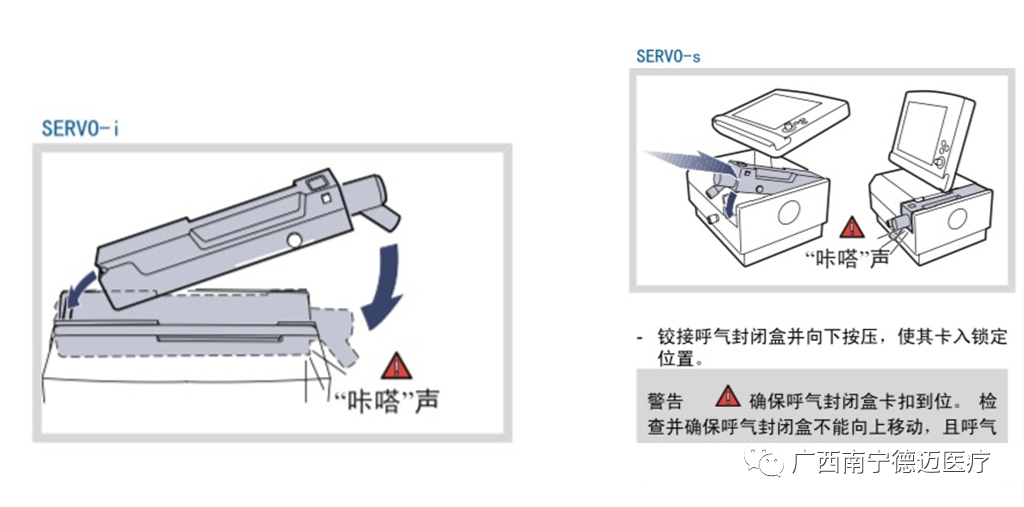 SERVO-i

“咔嗒”声

SERVO-s

“咔嗒”声

- 铰接呼气封闭盒并向下按压，使其卡入锁定位置。

警告 确保呼气封闭盒卡扣到位。 检查并确保呼气封闭盒不能向上移动，且呼气

广西南宁德迈医疗