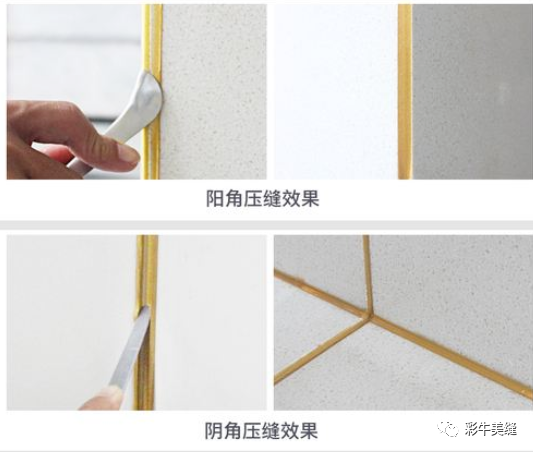 阳角压缝效果

阴角压缝效果

彩牛美缝