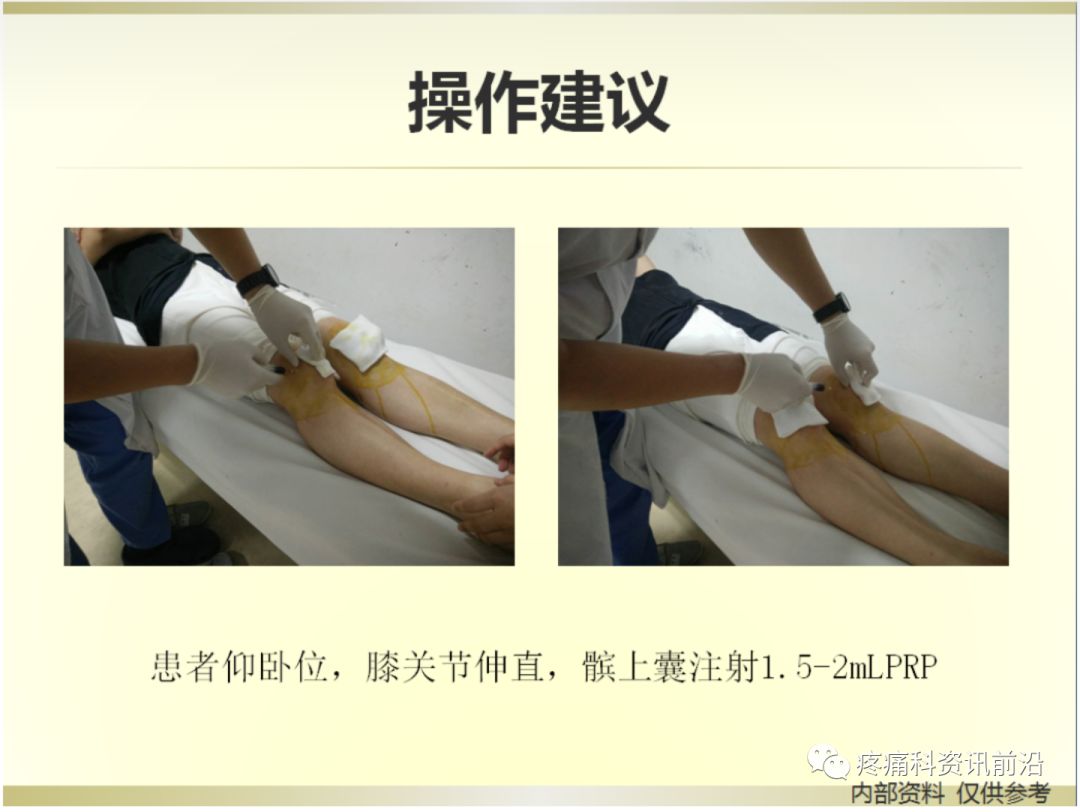 操作建议

患者仰卧位，膝关节伸直，髌上囊注射1.5-2mLPRP

疼痛科资讯前沿

内部资料 仅供参考