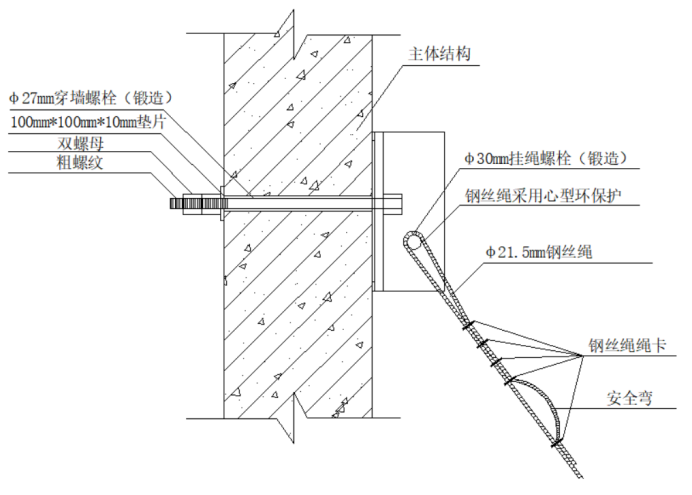 主体结构

φ27mm穿墙螺栓（锻造）

100mm*100mm*10mm垫片

双螺母

粗螺纹

φ30mm挂绳螺栓（锻造）

钢丝绳采用心型环保护

φ21.5mm钢丝绳

钢丝绳绳卡

安全弯