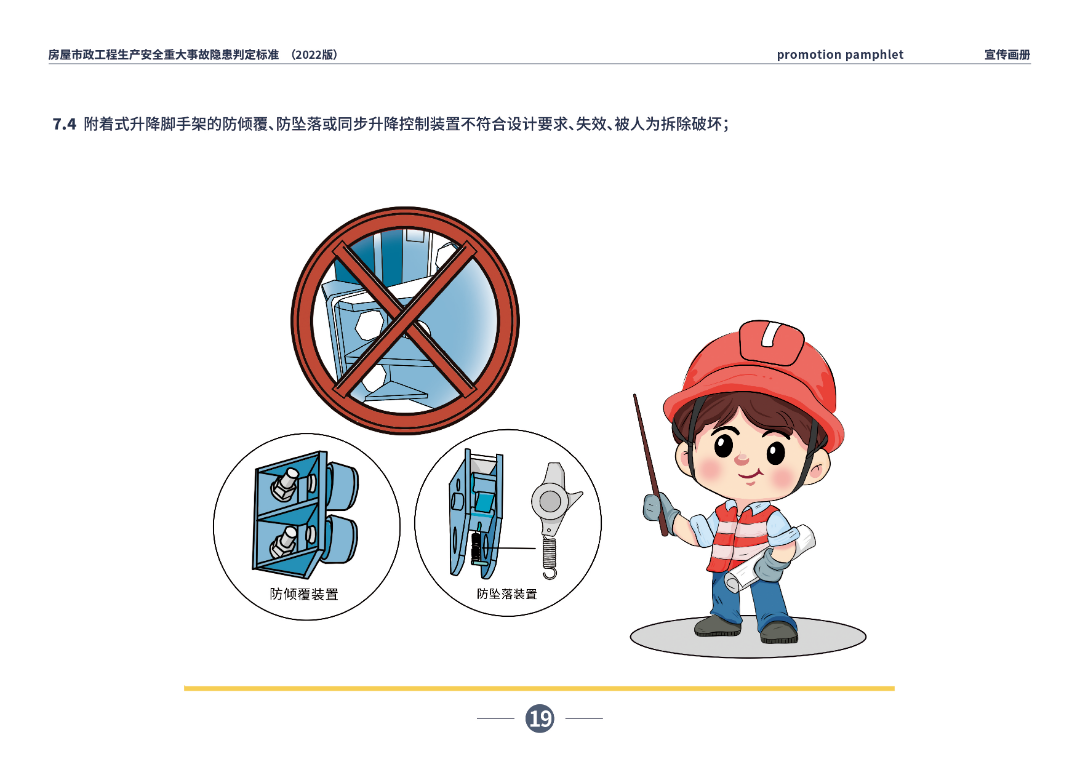 房屋市政工程生产安全重大事故隐患判定标准 （2022版）

promotion pamphlet

宣传画册

7.4 附着式升降脚手架的防倾覆、防坠落或同步升降控制装置不符合设计要求、失效、被人为拆除破坏；

防倾覆装置

防坠落装置

19