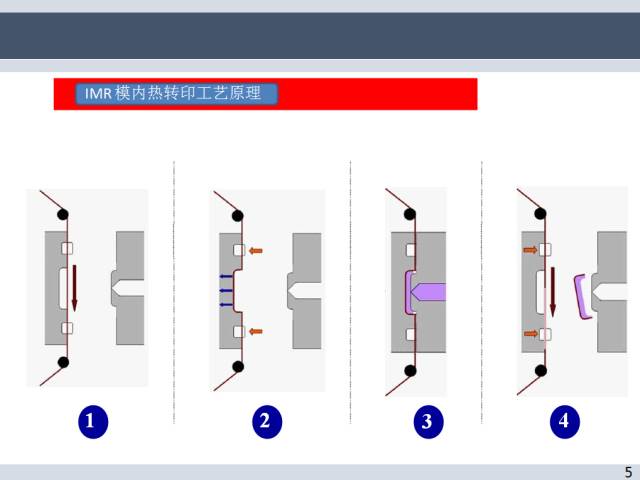 IMR 模内热转印工艺原理

1

2

3

4

5