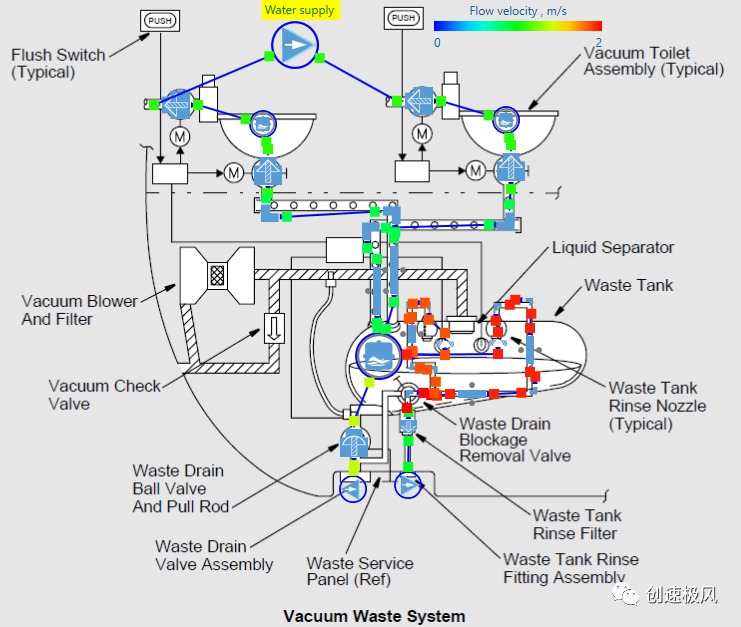 PUSH

Water supply

PUSH

Flow velocity , m/s

0

2

Flush Switch (Typical)

Vacuum Toilet Assembly (Typical)

M

M

M

M

Liquid Separator

Waste Tank

Vacuum Blower And Filter

Vacuum Check Valve

Waste Tank Rinse Nozzle (Typical)

Waste Drain Blockage Removal Valve

Waste Drain Ball Valve And Pull Rod

Waste Tank Rinse Filter

Waste Drain Valve Assembly

Waste Service Panel (Ref)

Waste Tank Rinse Fitting Assembly

创速极风

Vacuum Waste System