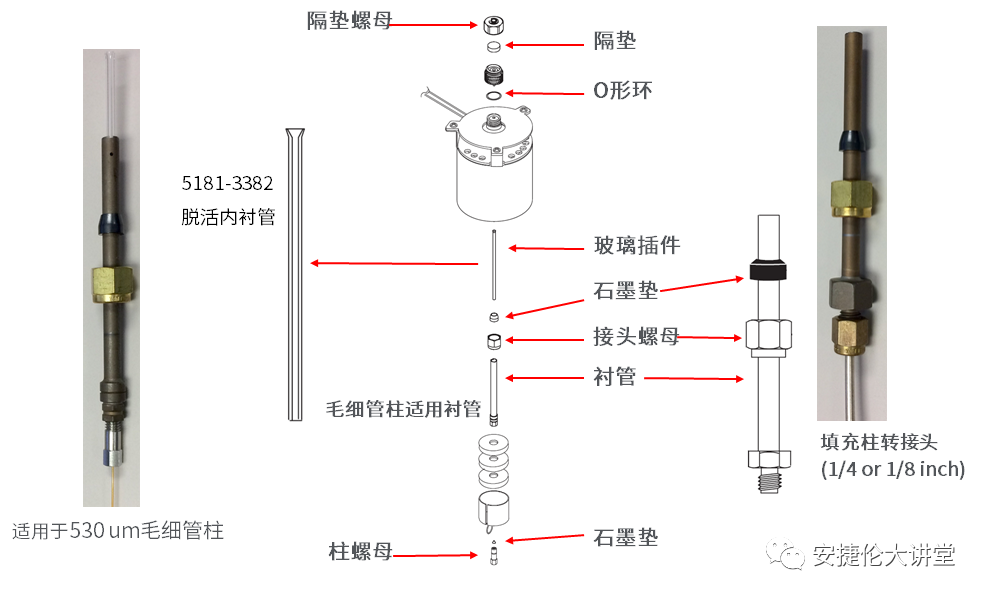 隔垫螺母
隔垫
O形环
5181-3382
脱活内衬管
玻璃插件
石墨垫
接头螺母
衬管
毛细管柱适用衬管
填充柱转接头
(1/4 or 1/8 inch)
适用于530 um毛细管柱
柱螺母
石墨垫
安捷伦大讲堂