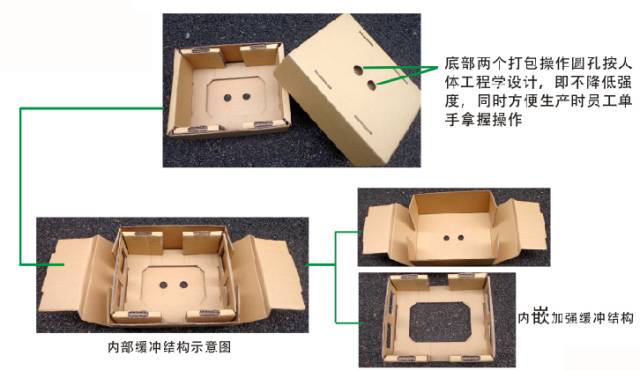 底部两个打包操作圆孔按人体工程学设计，即不降低强度，同时方便生产时员工单手拿握操作

内部缓冲结构示意图

内嵌加强缓冲结构