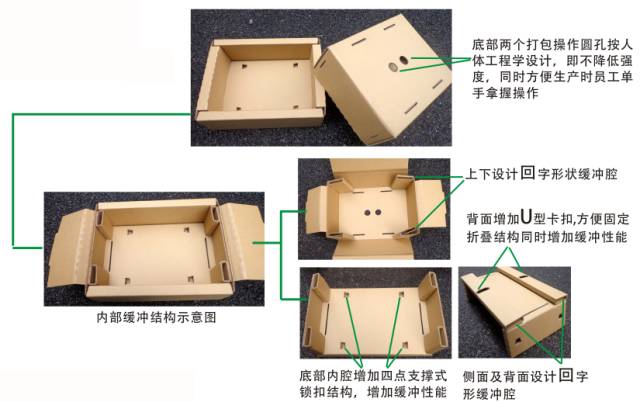 底部两个打包操作圆孔按人体工程学设计，即不降低强度，同时方便生产时员工单手拿握操作

上下设计回字形状缓冲腔

背面增加U型卡扣,方便固定折叠结构同时增加缓冲性能

内部缓冲结构示意图

底部内腔增加四点支撑式锁扣结构，增加缓冲性能

侧面及背面设计回字形缓冲腔