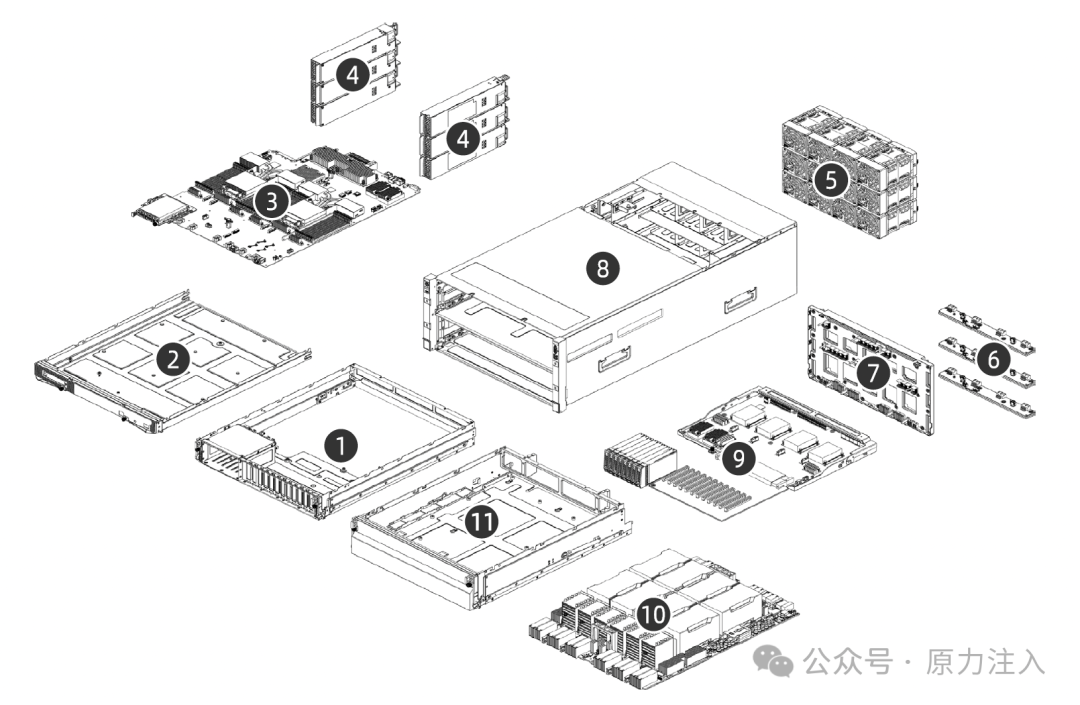 4
4
3
5
8
2
7
6
1
9
11
10
公众号 · 原力注入