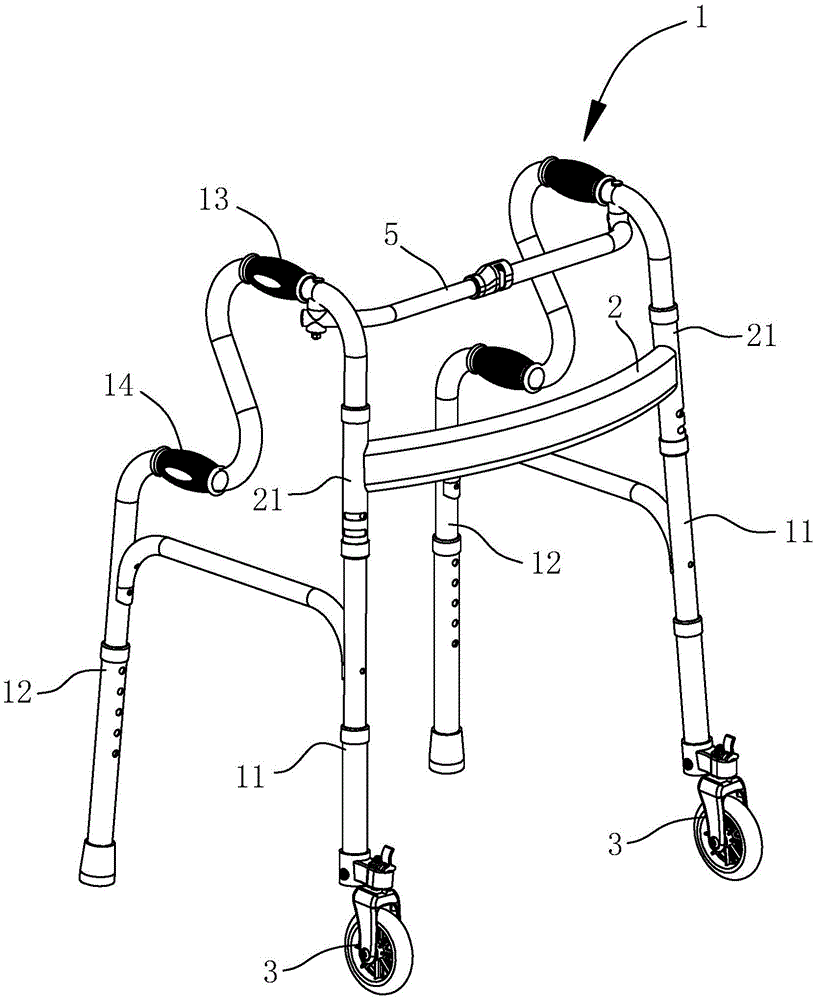 1
13
5
2
21
14
21
11
12
12
11
3
3