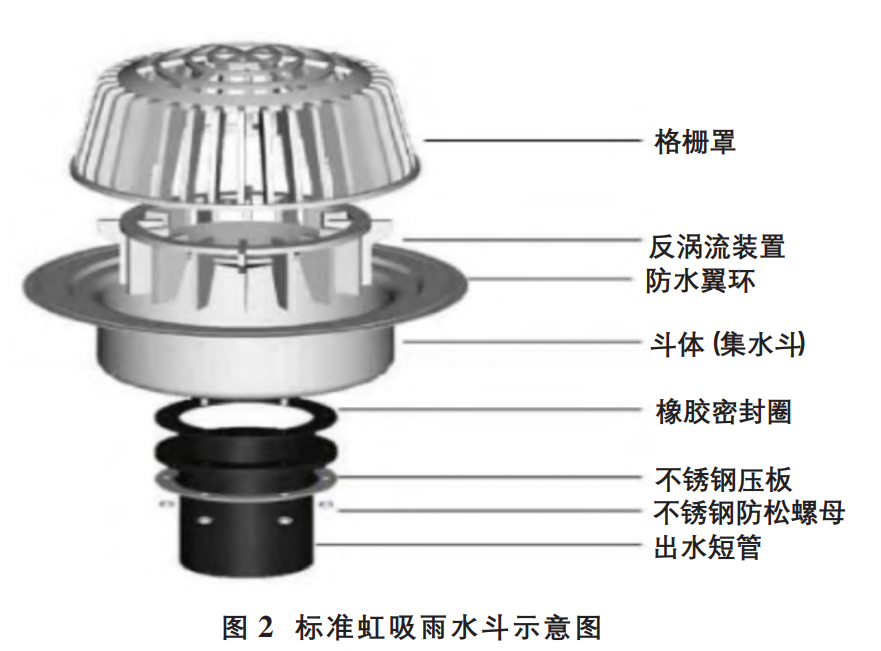 格栅罩
反涡流装置
防水翼环
斗体 (集水斗)
橡胶密封圈
不锈钢压板
不锈钢防松螺母
出水短管

图 2 标准虹吸雨水斗示意图