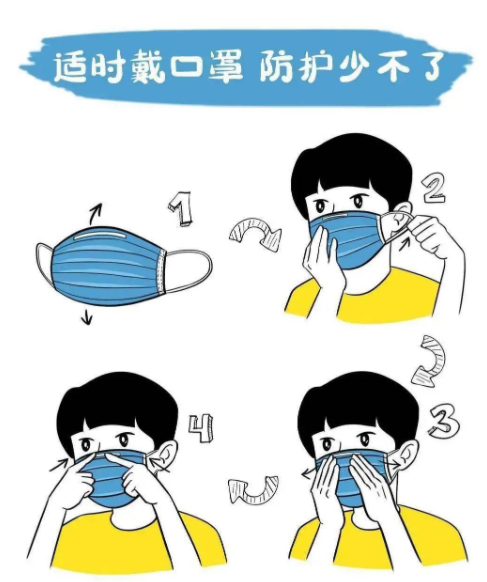 适时戴口罩 防护少不了

1

2

4

3