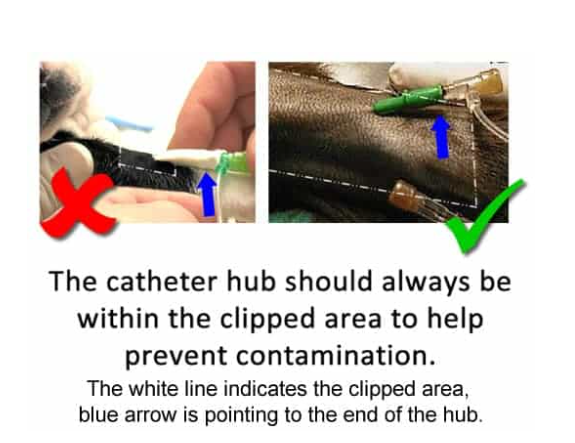 The catheter hub should always be within the clipped area to help prevent contamination.

The white line indicates the clipped area, blue arrow is pointing to the end of the hub.