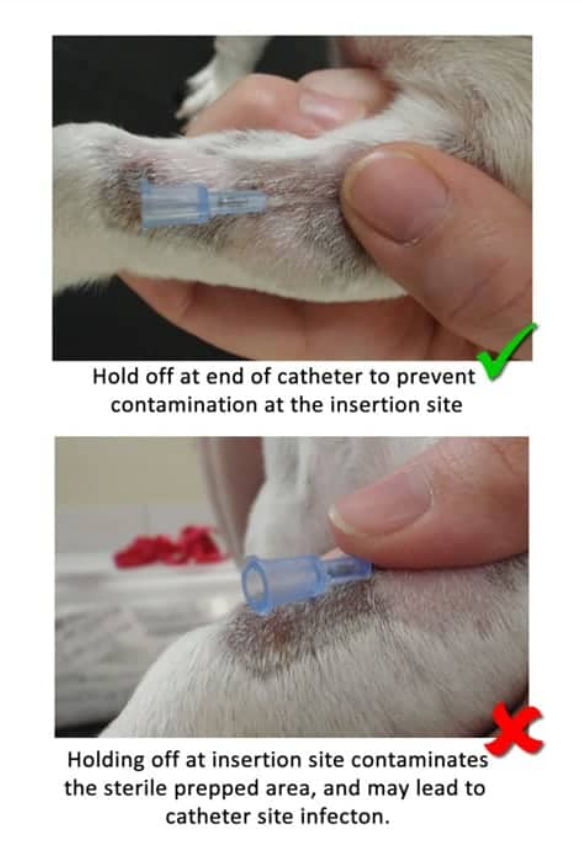 Hold off at end of catheter to prevent contamination at the insertion site

Holding off at insertion site contaminates the sterile prepped area, and may lead to catheter site infecton.