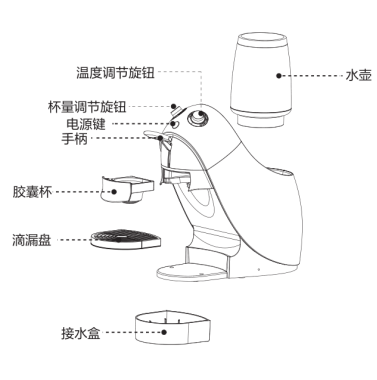 温度调节旋钮

水壶

杯量调节旋钮

电源键

手柄

胶囊杯

滴漏盘

接水盒