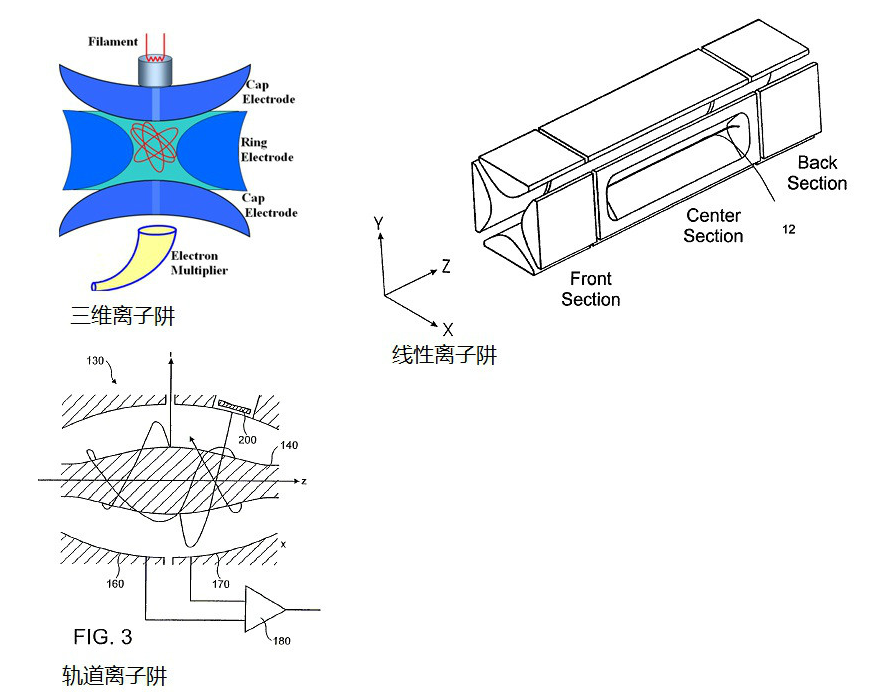 Filament

Cap Electrode

Ring Electrode

Cap Electrode

Electron Multiplier

三维离子阱

Back Section

Center Section

12

Front Section

Y

Z

X

线性离子阱

130

200

140

z

x

160

170

180

FIG. 3

轨道离子阱