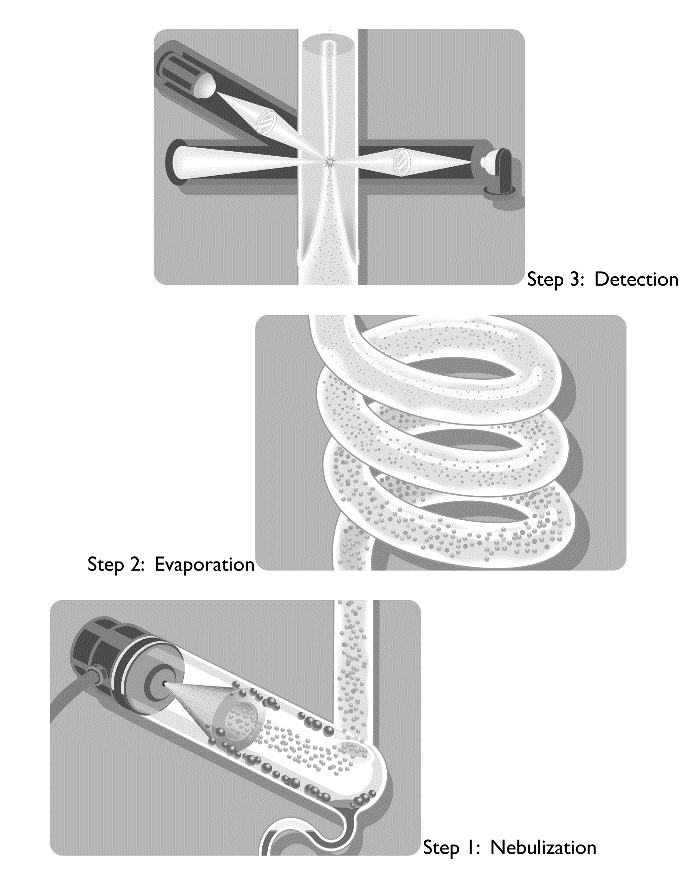 Step 3: Detection

Step 2: Evaporation

Step 1: Nebulization