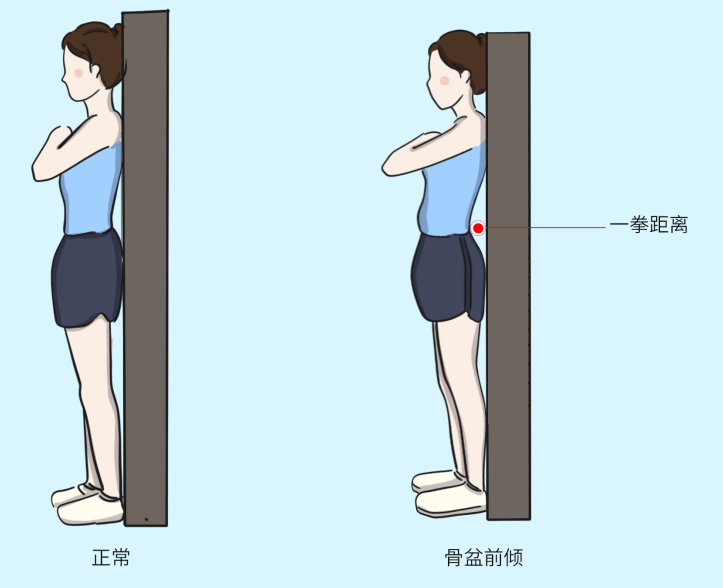 一拳距离

正常

骨盆前倾