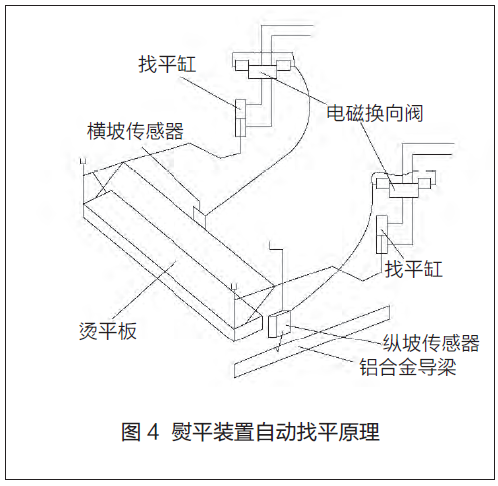 找平缸

电磁换向阀

横坡传感器

找平缸

烫平板

纵坡传感器

铝合金导梁

图 4 熨平装置自动找平原理