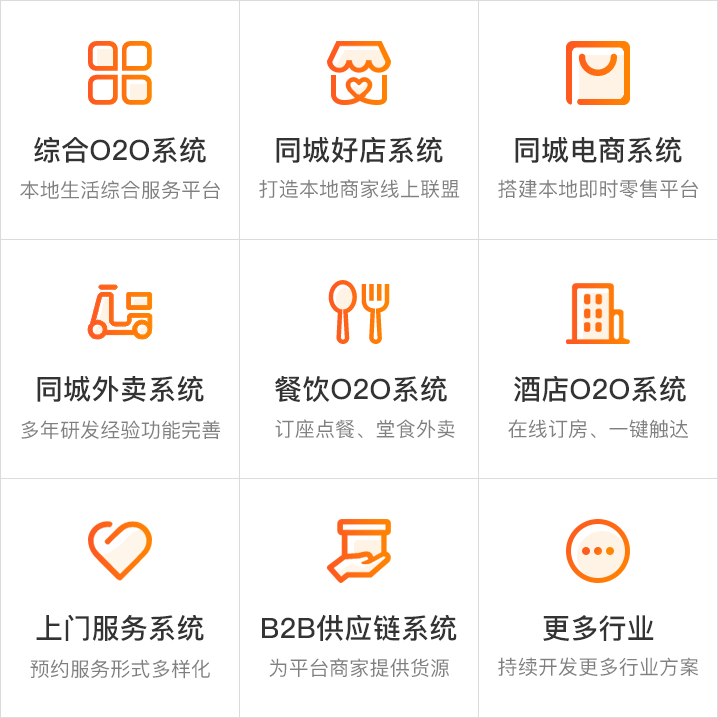 综合O2O系统
本地生活综合服务平台

同城好店系统
打造本地商家线上联盟

同城电商系统
搭建本地即时零售平台

同城外卖系统
多年研发经验功能完善

餐饮O2O系统
订座点餐、堂食外卖

酒店O2O系统
在线订房、一键触达

上门服务系统
预约服务形式多样化

B2B供应链系统
为平台商家提供货源

更多行业
持续开发更多行业方案