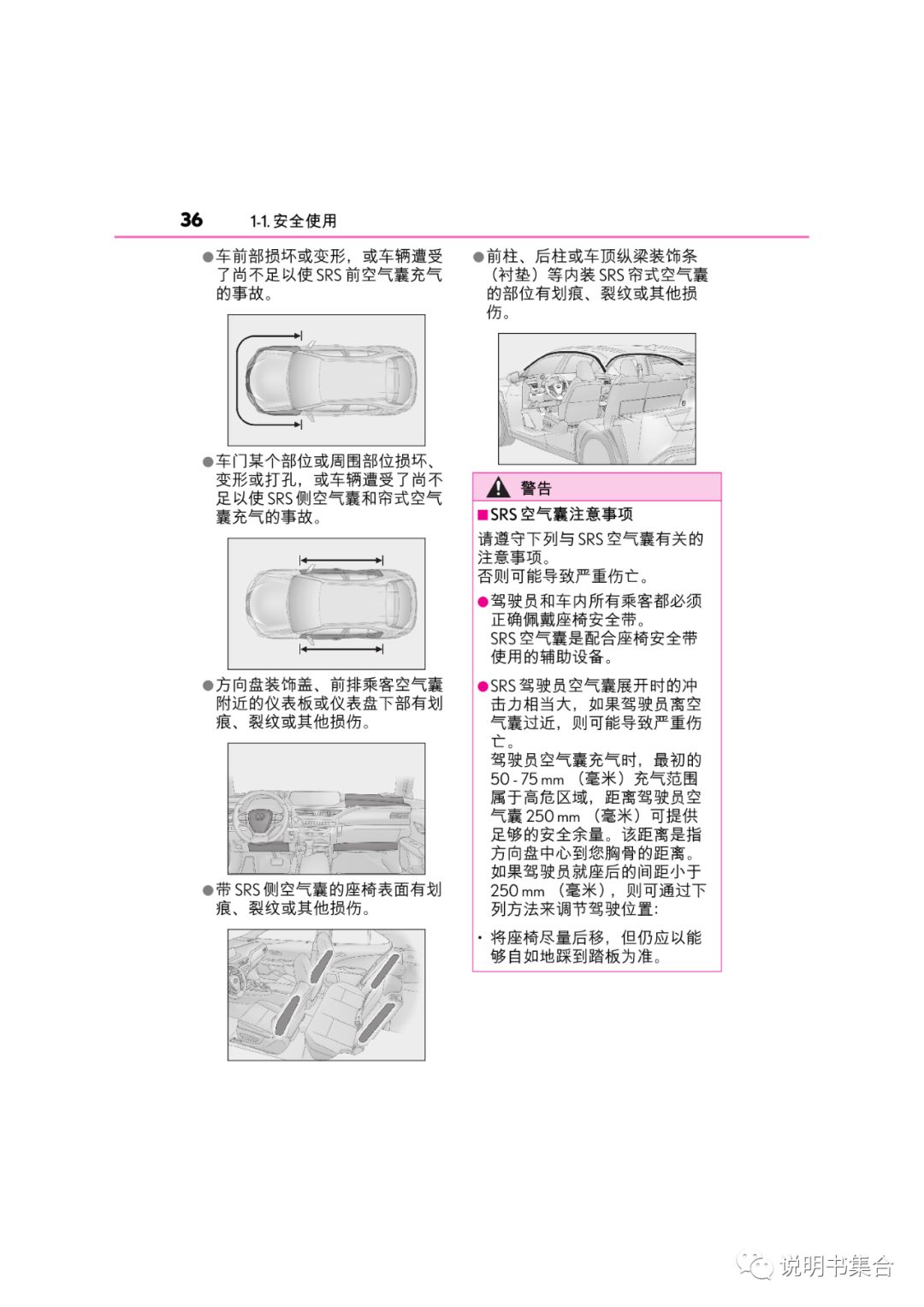 36 1-1. 安全使用

●车前部损坏或变形，或车辆遭受了尚不足以使 SRS 前空气囊充气的事故。

●车门某个部位或周围部位损坏、变形或打孔，或车辆遭受了尚不足以使 SRS 侧空气囊和帘式空气囊充气的事故。

●方向盘装饰盖、前排乘客空气囊附近的仪表板或仪表盘下部有划痕、裂纹或其他损伤。

●带 SRS 侧空气囊的座椅表面有划痕、裂纹或其他损伤。

●前柱、后柱或车顶纵梁装饰条（衬垫）等内装 SRS 帘式空气囊的部位有划痕、裂纹或其他损伤。

警告

■SRS 空气囊注意事项

请遵守下列与 SRS 空气囊有关的注意事项。
否则可能导致严重伤亡。

●驾驶员和车内所有乘客都必须正确佩戴座椅安全带。
SRS 空气囊是配合座椅安全带使用的辅助设备。

●SRS 驾驶员空气囊展开时的冲击力相当大，如果驾驶员离空气囊过近，则可能导致严重伤亡。
驾驶员空气囊充气时，最初的 50 - 75 mm （毫米）充气范围属于高危区域，距离驾驶员空气囊 250 mm （毫米）可提供足够的安全余量。该距离是指方向盘中心到您胸骨的距离。如果驾驶员就座后的间距小于 250 mm （毫米），则可通过下列方法来调节驾驶位置：

• 将座椅尽量后移，但仍应以能够自如地踩到踏板为准。

说明书集合