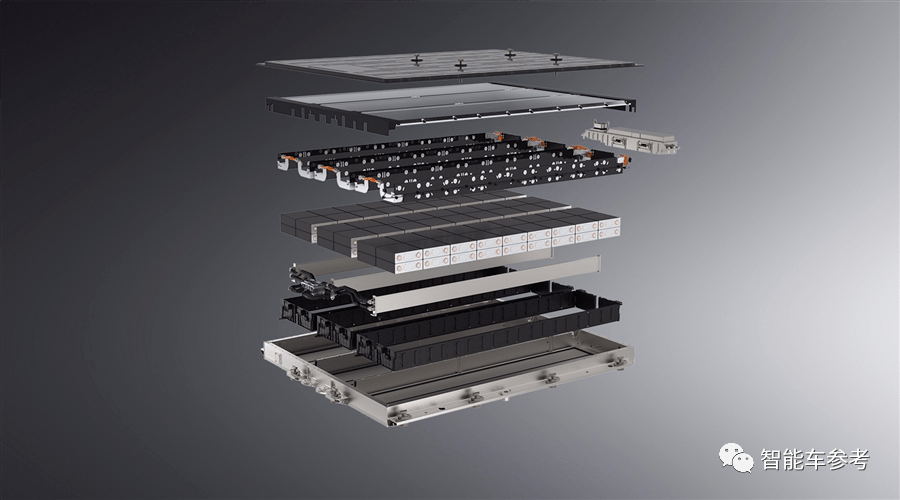 智能车参考