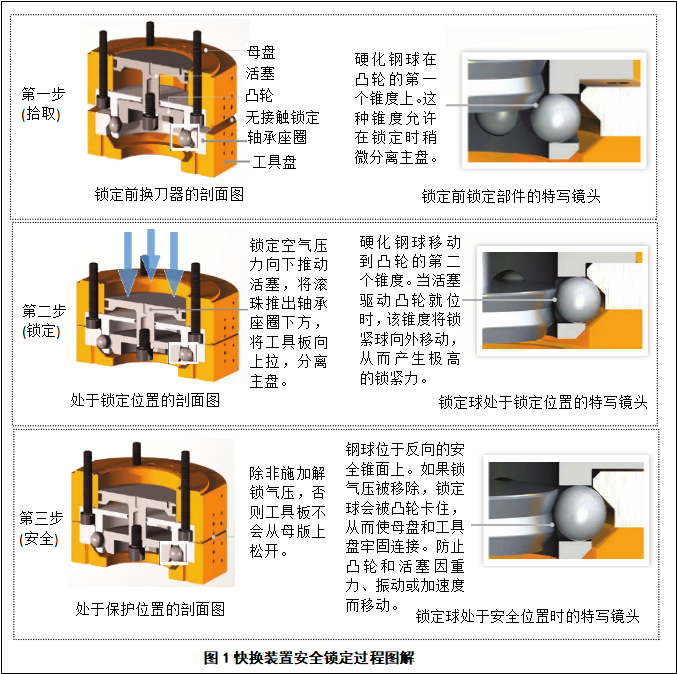 第一步
(拾取)

母盘
活塞
凸轮
无接触锁定
轴承座圈
工具盘

锁定前换刀器的剖面图

硬化钢球在凸轮的第一个锥度上。这种锥度允许在锁定时稍微分离主盘。

锁定前锁定部件的特写镜头

第二步
(锁定)

锁定空气压力向下推动活塞，将滚珠推出轴承座圈下方，将工具板向上拉，分离主盘。

处于锁定位置的剖面图

硬化钢球移动到凸轮的第二个锥度。当活塞驱动凸轮就位时，该锥度将锁紧球向外移动，从而产生极高的锁紧力。

锁定球处于锁定位置的特写镜头

第三步
(安全)

除非施加解锁气压，否则工具板不会从母版上松开。

处于保护位置的剖面图

钢球位于反向的安全锥面上。如果锁气压被移除，锁定球会被凸轮卡住，从而使母盘和工具盘牢固连接。防止凸轮和活塞因重力、振动或加速度而移动。

锁定球处于安全位置时的特写镜头

图 1 快换装置安全锁定过程图解