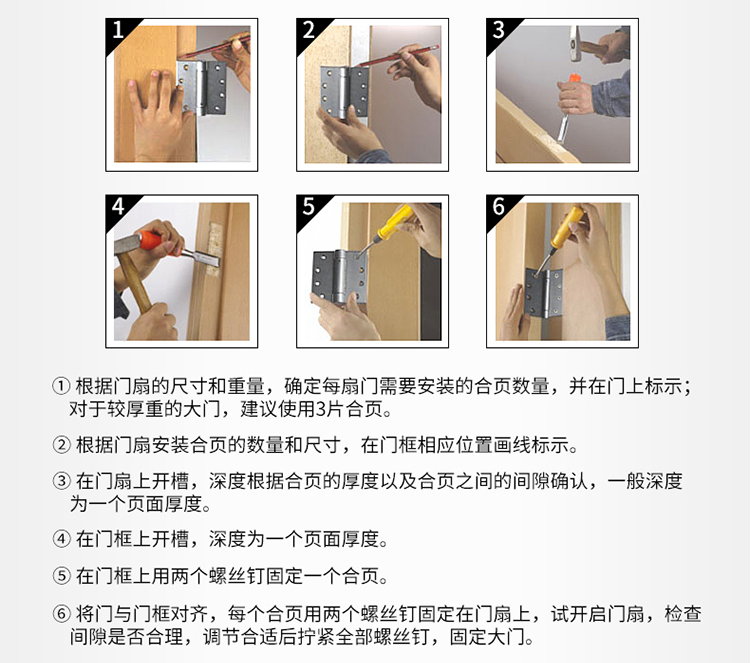 1

2

3

4

5

6

① 根据门扇的尺寸和重量，确定每扇门需要安装的合页数量，并在门上标示；对于较厚重的大门，建议使用3片合页。

② 根据门扇安装合页的数量和尺寸，在门框相应位置画线标示。

③ 在门扇上开槽，深度根据合页的厚度以及合页之间的间隙确认，一般深度为一个页面厚度。

④ 在门框上开槽，深度为一个页面厚度。

⑤ 在门框上用两个螺丝钉固定一个合页。

⑥ 将门与门框对齐，每个合页用两个螺丝钉固定在门扇上，试开启门扇，检查间隙是否合理，调节合适后拧紧全部螺丝钉，固定大门。