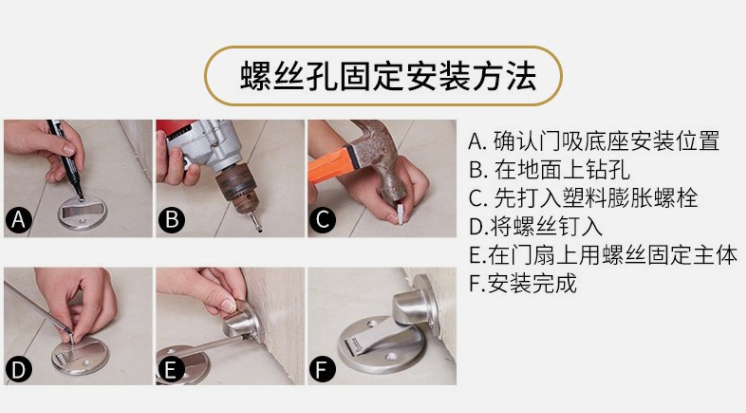 螺丝孔固定安装方法

A

B

C

D

E

F

A. 确认门吸底座安装位置
B. 在地面上钻孔
C. 先打入塑料膨胀螺栓
D.将螺丝钉入
E.在门扇上用螺丝固定主体
F.安装完成