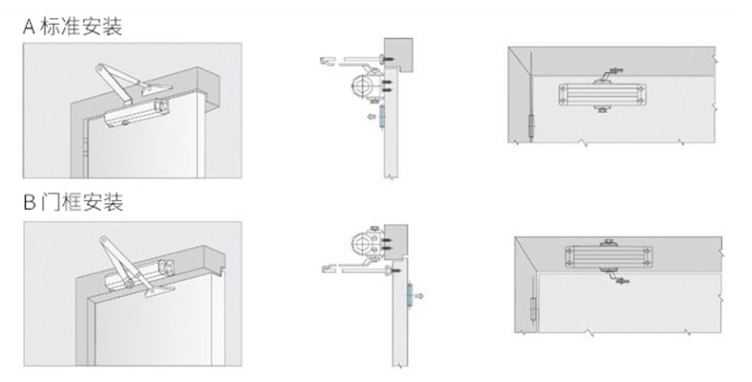 A 标准安装

B 门框安装