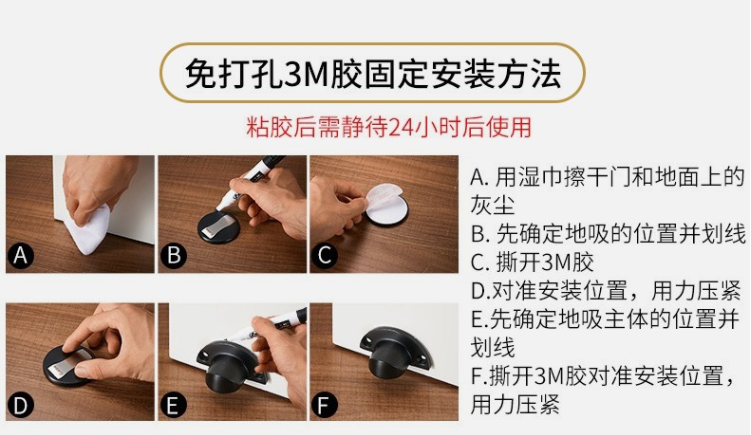 免打孔3M胶固定安装方法

粘胶后需静待24小时后使用

A

B

C

D

E

F

A. 用湿巾擦干门和地面上的灰尘
B. 先确定地吸的位置并划线
C. 撕开3M胶
D.对准安装位置，用力压紧
E.先确定地吸主体的位置并划线
F.撕开3M胶对准安装位置，用力压紧