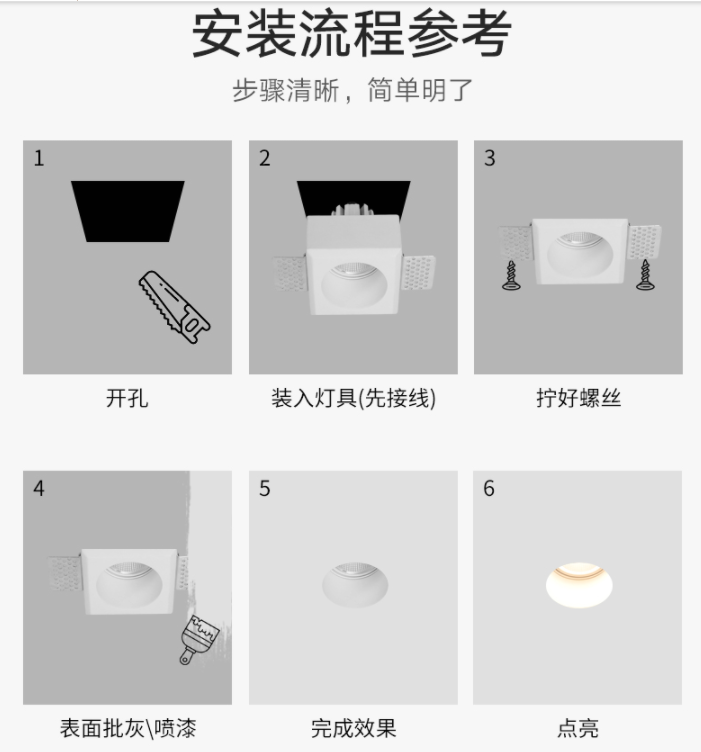 安装流程参考

步骤清晰，简单明了

1

开孔

2

装入灯具(先接线)

3

拧好螺丝

4

表面批灰\喷漆

5

完成效果

6

点亮