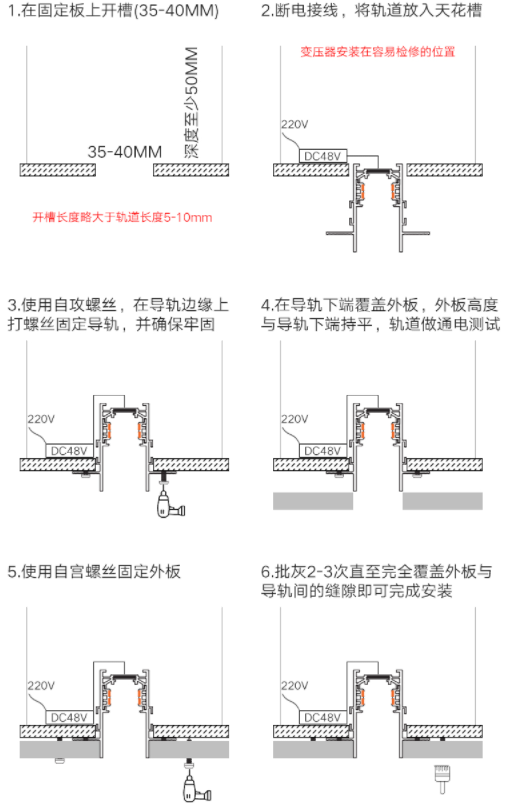 1.在固定板上开槽(35-40MM)

深度至少50MM

35-40MM

开槽长度略大于轨道长度5-10mm

2.断电接线，将轨道放入天花槽

变压器安装在容易检修的位置

220V

DC48V

3.使用自攻螺丝，在导轨边缘上打螺丝固定导轨，并确保牢固

220V

DC48V

4.在导轨下端覆盖外板，外板高度与导轨下端持平，轨道做通电测试

220V

DC48V

5.使用自宫螺丝固定外板

220V

DC48V

6.批灰2-3次直至完全覆盖外板与导轨间的缝隙即可完成安装

220V

DC48V