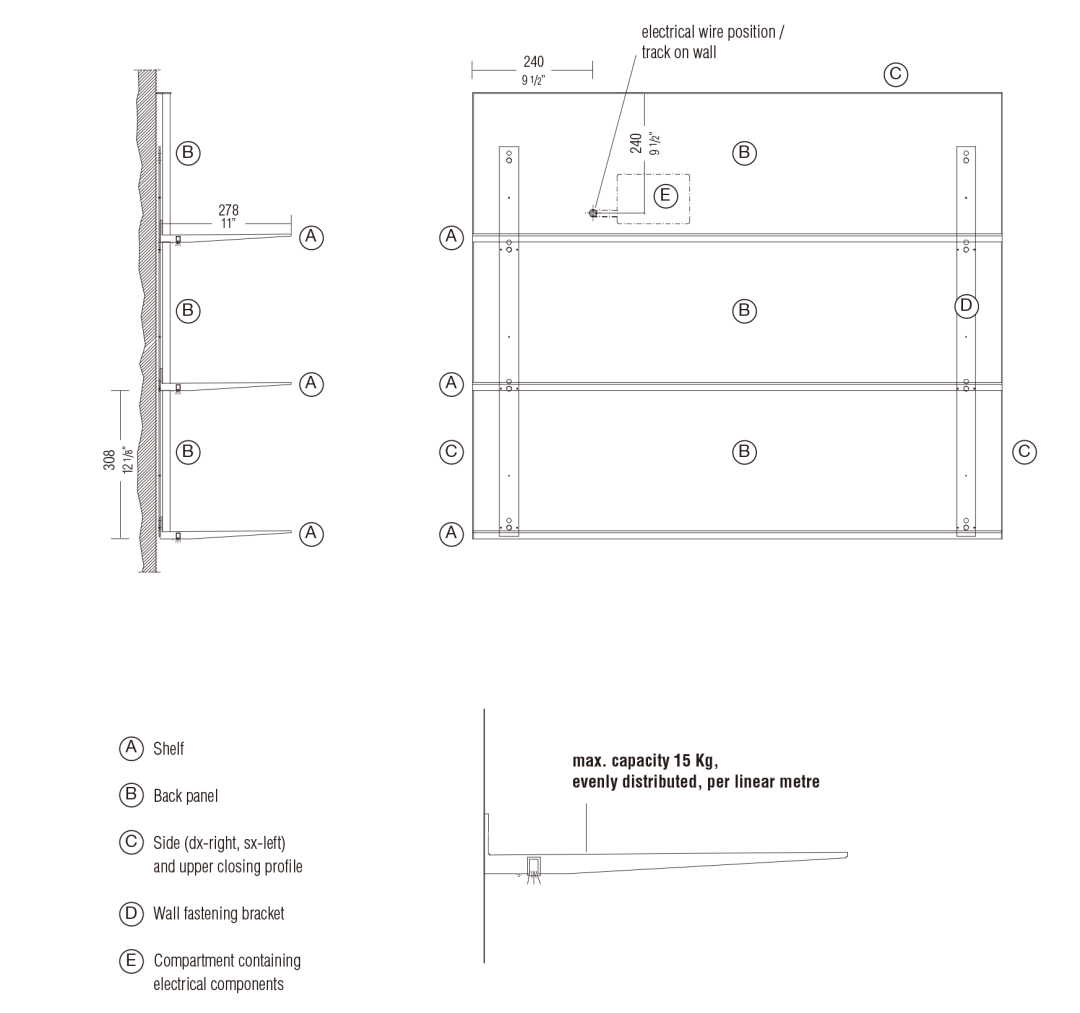 B

278
11"

A

B

A

308
12 1/8"

B

A

electrical wire position / track on wall

240
9 1/2"

C

240
9 1/2"

B

E

A

B

D

A

C

B

C

A

A Shelf

B Back panel

C Side (dx-right, sx-left) and upper closing profile

D Wall fastening bracket

E Compartment containing electrical components

max. capacity 15 Kg, evenly distributed, per linear metre