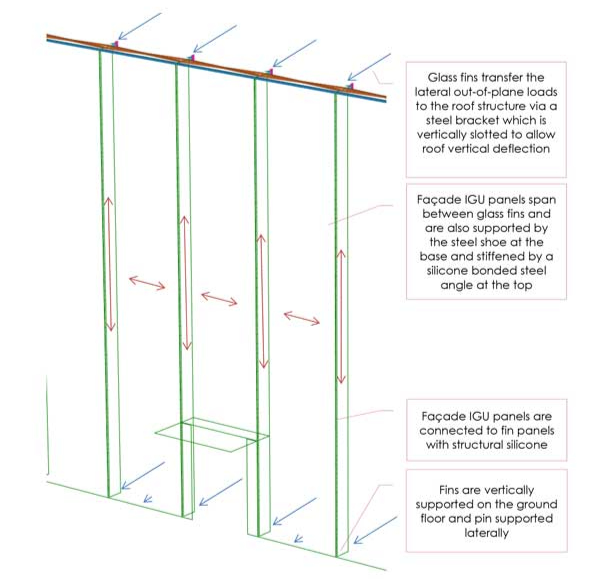 Glass fins transfer the lateral out-of-plane loads to the roof structure via a steel bracket which is vertically slotted to allow roof vertical deflection

Façade IGU panels span between glass fins and are also supported by the steel shoe at the base and stiffened by a silicone bonded steel angle at the top

Façade IGU panels are connected to fin panels with structural silicone

Fins are vertically supported on the ground floor and pin supported laterally