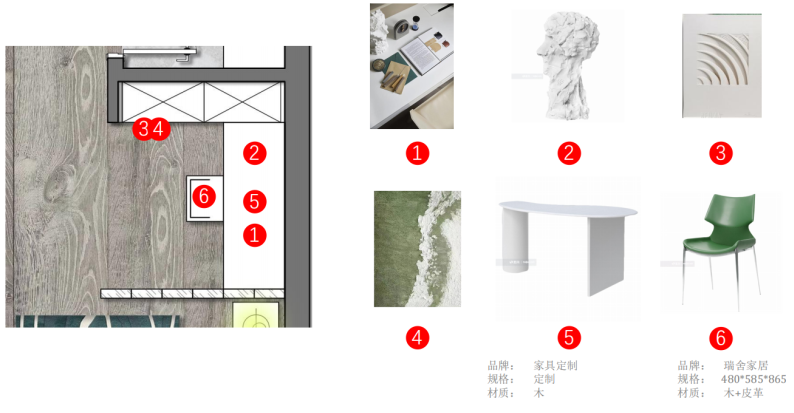 3 4

2

6

5

1

1

2

3

4

5

6

品牌： 家具定制
规格： 定制
材质： 木

品牌： 瑞舍家居
规格： 480*585*865
材质： 木+皮革