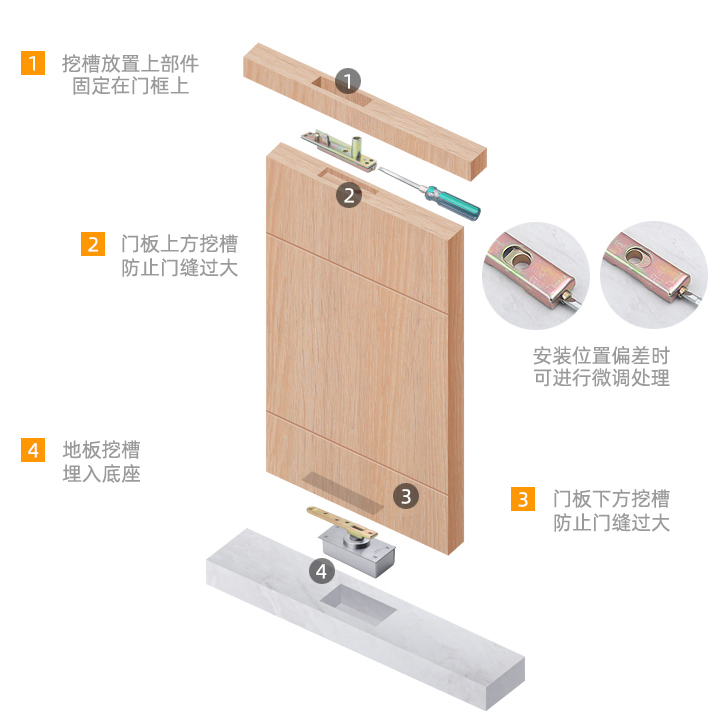 1 挖槽放置上部件
固定在门框上

1

2

2 门板上方挖槽
防止门缝过大

安装位置偏差时
可进行微调处理

4 地板挖槽
埋入底座

3

3 门板下方挖槽
防止门缝过大

4