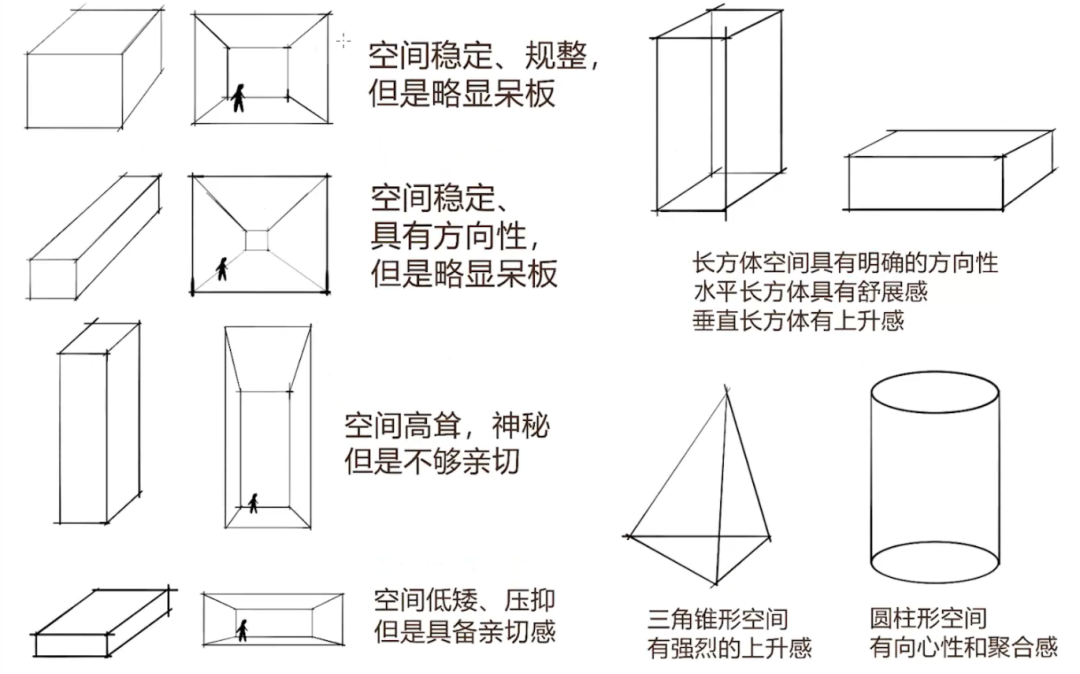 空间稳定、规整，
但是略显呆板

空间稳定、
具有方向性，
但是略显呆板

空间高耸，神秘
但是不够亲切

空间低矮、压抑
但是具备亲切感

长方体空间具有明确的方向性
水平长方体具有舒展感
垂直长方体有上升感

三角锥形空间
有强烈的上升感

圆柱形空间
有向心性和聚合感