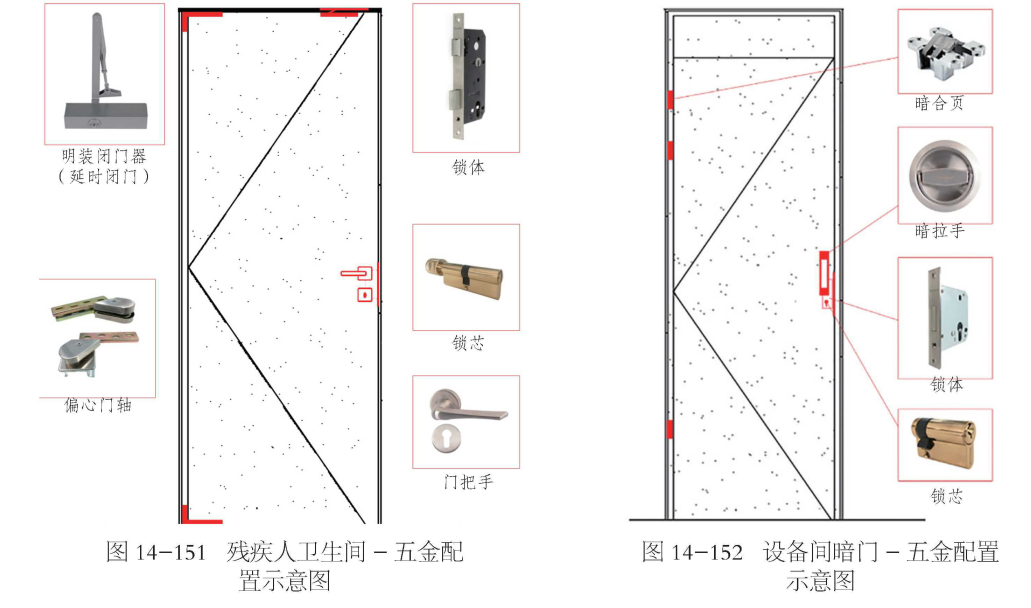 明装闭门器
（延时闭门）

偏心门轴

锁体

锁芯

门把手

图 14-151 残疾人卫生间 - 五金配置示意图

暗合页

暗拉手

锁体

锁芯

图 14-152 设备间暗门 - 五金配置示意图