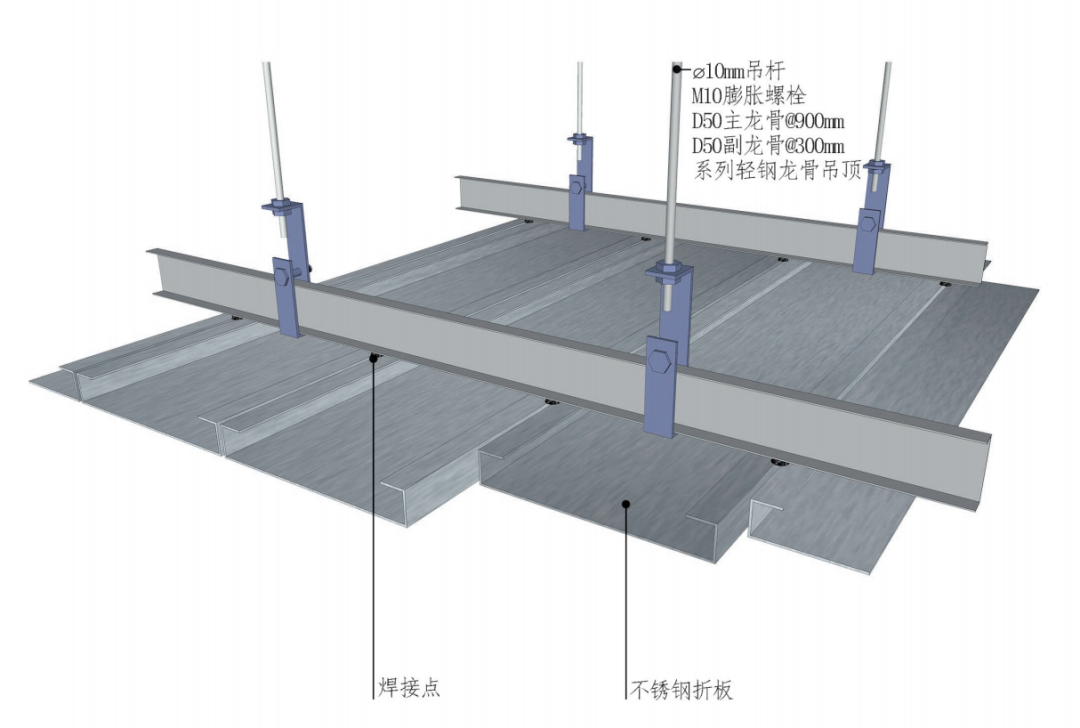 ⌀10mm吊杆
M10膨胀螺栓
D50主龙骨@900mm
D50副龙骨@300mm
系列轻钢龙骨吊顶

焊接点

不锈钢折板