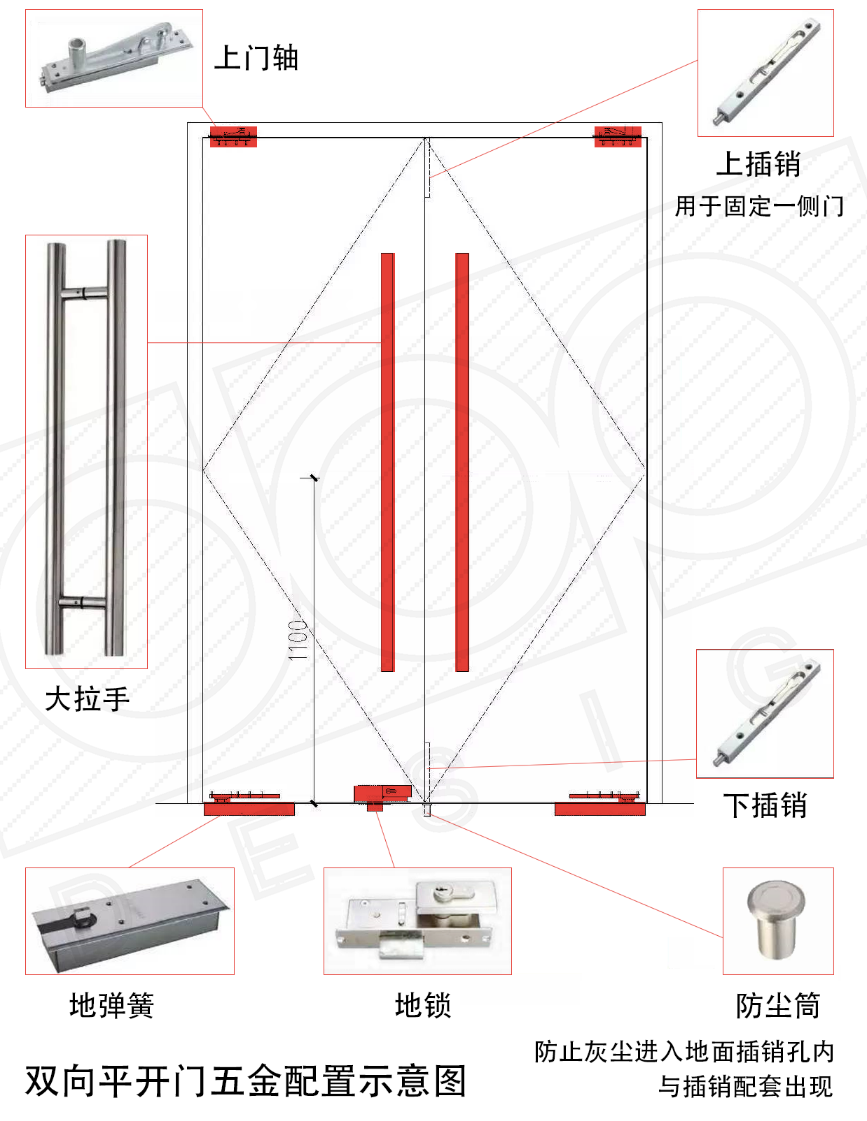 上门轴

上插销
用于固定一侧门

大拉手

1100

下插销

地弹簧

地锁

防尘筒

防止灰尘进入地面插销孔内
与插销配套出现

双向平开门五金配置示意图