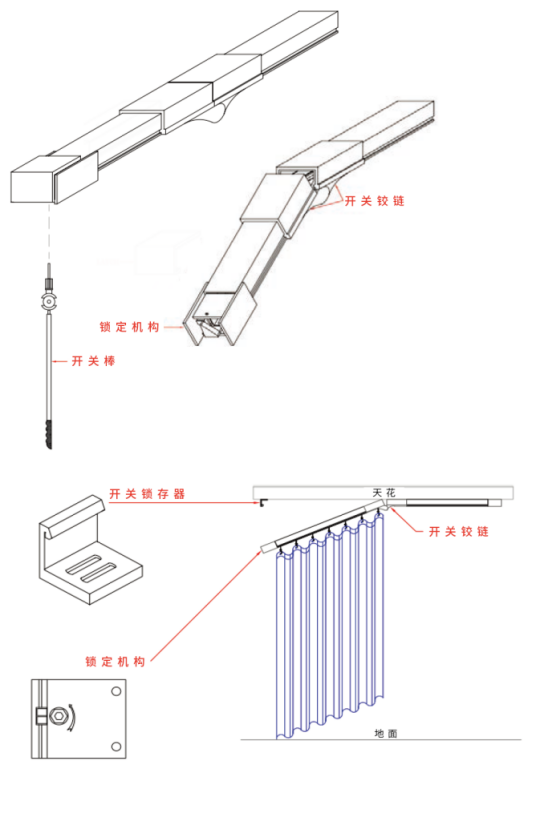 开关铰链

锁定机构

开关棒

开关锁存器

天花

开关铰链

锁定机构

地面