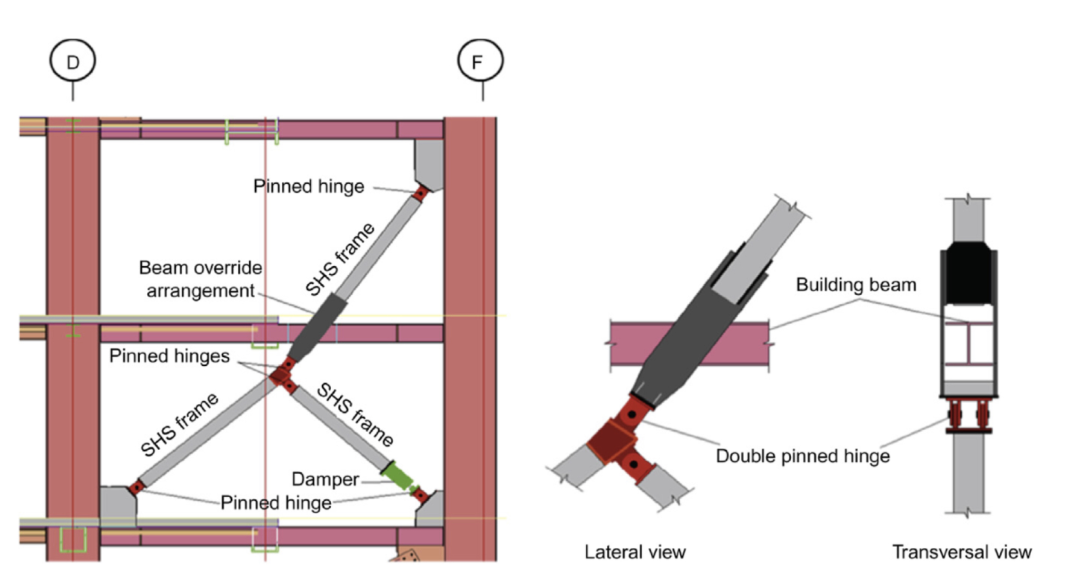 D

F

Pinned hinge

SHS frame

Beam override arrangement

Pinned hinges

SHS frame

SHS frame

Damper

Pinned hinge

Building beam

Double pinned hinge

Lateral view

Transversal view