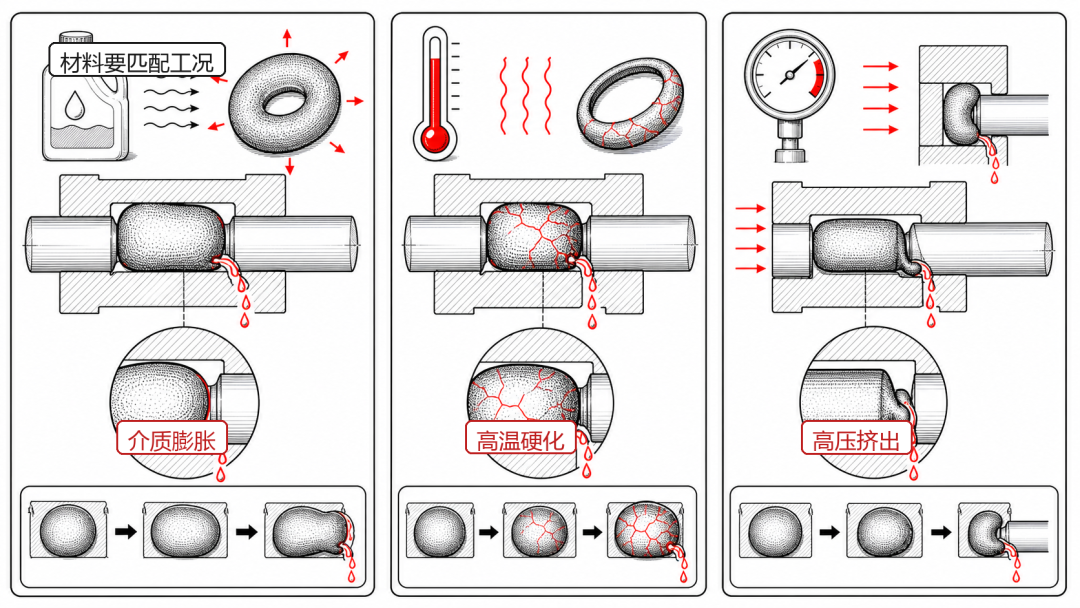 材料要匹配工况

介质膨胀

高温硬化

高压挤出