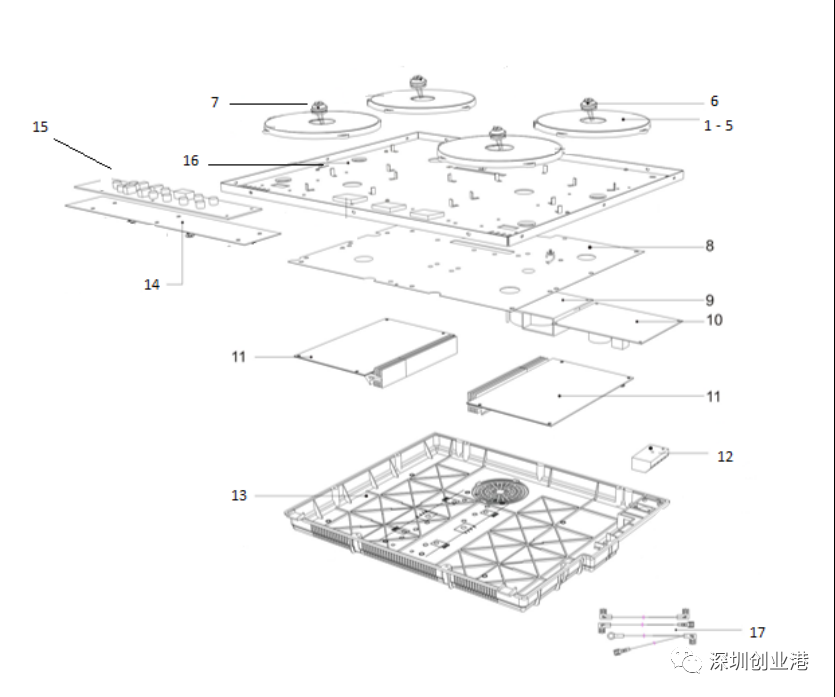 7
6
1 - 5
15
16
8
14
9
10
11
11
12
13
17
深圳创业港