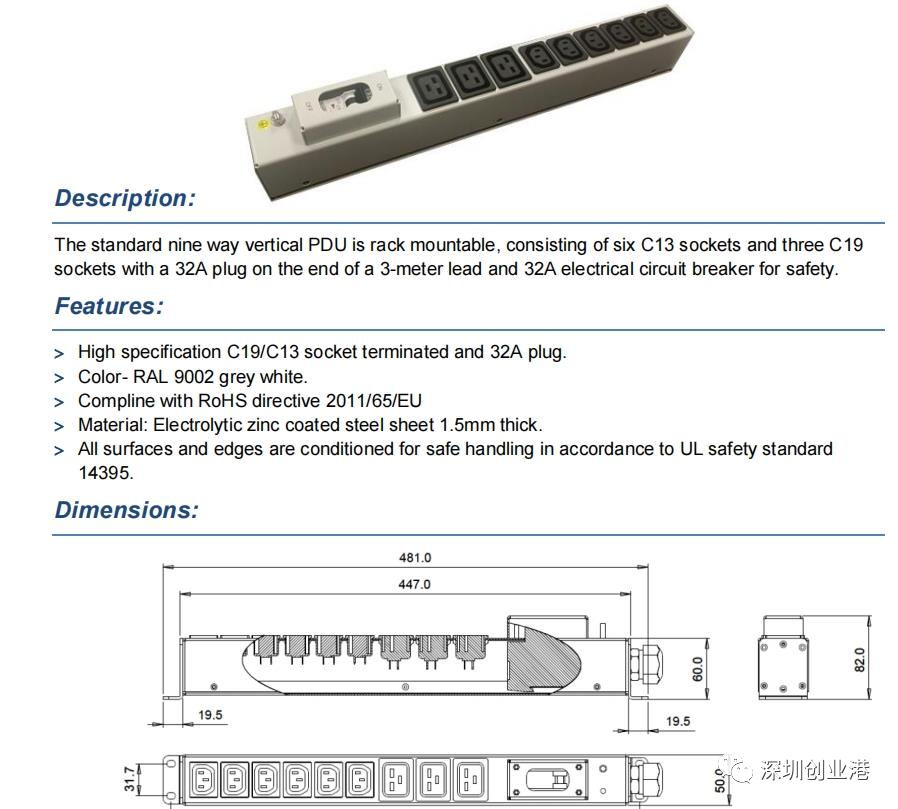 Description:

The standard nine way vertical PDU is rack mountable, consisting of six C13 sockets and three C19 sockets with a 32A plug on the end of a 3-meter lead and 32A electrical circuit breaker for safety.

Features:

> High specification C19/C13 socket terminated and 32A plug.
> Color- RAL 9002 grey white.
> Compline with RoHS directive 2011/65/EU
> Material: Electrolytic zinc coated steel sheet 1.5mm thick.
> All surfaces and edges are conditioned for safe handling in accordance to UL safety standard 14395.

Dimensions:

481.0
447.0
60.0
82.0
19.5
19.5
31.7
50.0
深圳创业港