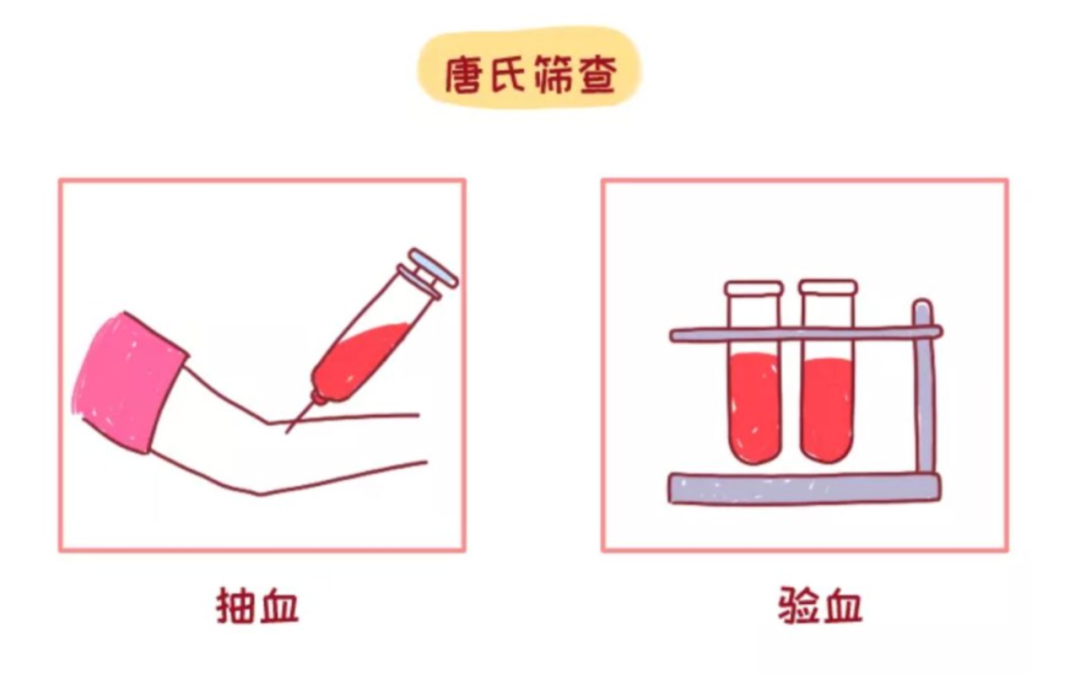 唐氏筛查

抽血

验血