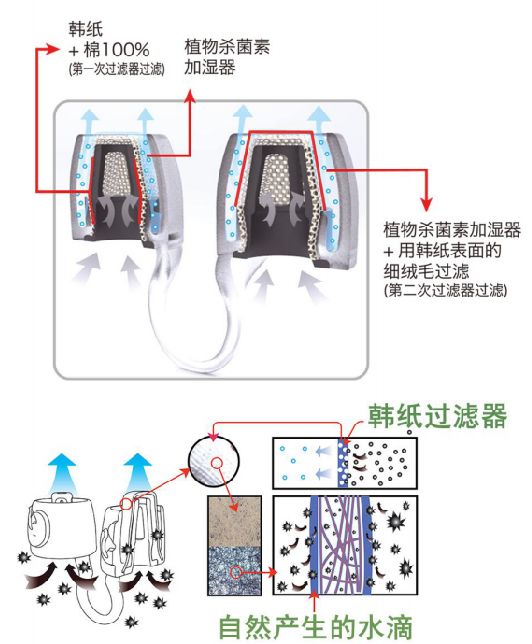 韩纸
+ 棉100%
(第一次过滤器过滤)

植物杀菌素
加湿器

植物杀菌素加湿器
+ 用韩纸表面的
细绒毛过滤
(第二次过滤器过滤)

韩纸过滤器

自然产生的水滴