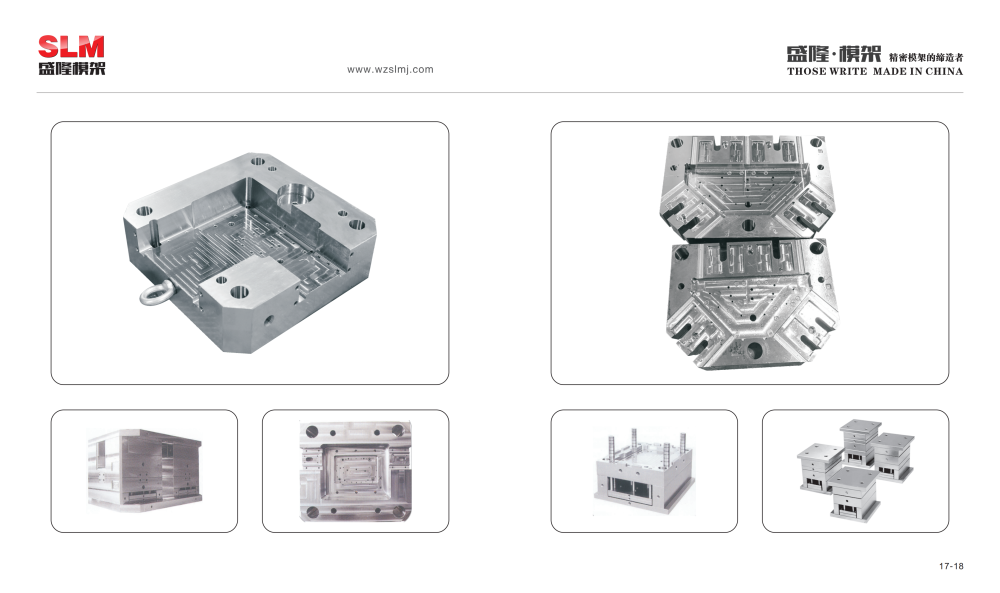 SLM
盛隆模架

www.wzslmj.com

盛隆·模架 精密模架的缔造者
THOSE WRITE MADE IN CHINA

17-18