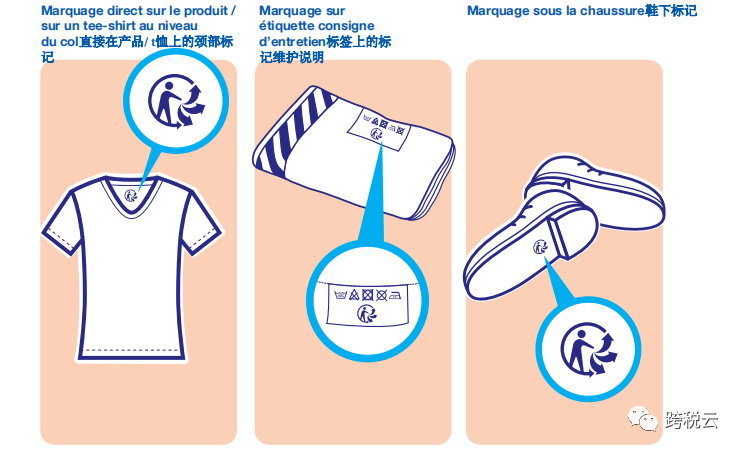 Marquage direct sur le produit / sur un tee-shirt au niveau du col直接在产品/ t恤上的颈部标记

Marquage sur étiquette consigne d'entretien标签上的标记维护说明

Marquage sous la chaussure鞋下标记

跨税云